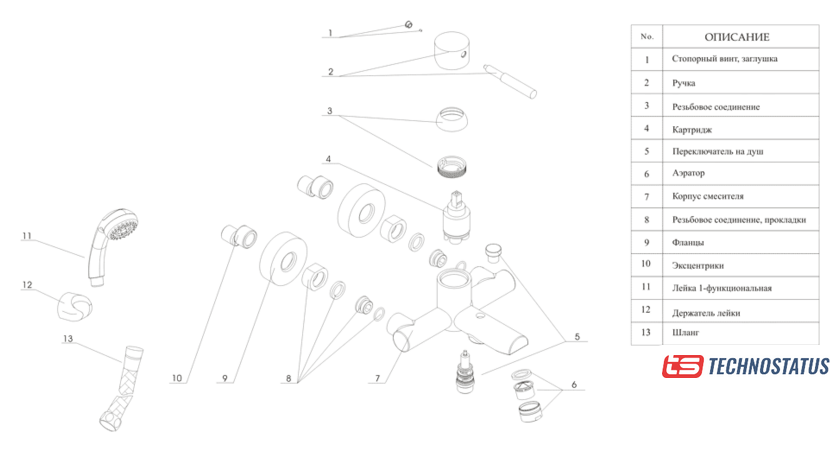 1
2
3
4
11
12
13
10
9
8
7
5
6

| No. | ОПИСАНИЕ |
|---|---|
| 1 | Стопорный винт, заглушка |
| 2 | Ручка |
| 3 | Резьбовое соединение |
| 4 | Картридж |
| 5 | Переключатель на душ |
| 6 | Аэратор |
| 7 | Корпус смесителя |
| 8 | Резьбовое соединение, прокладки |
| 9 | Фланцы |
| 10 | Эксцентрики |
| 11 | Лейка 1-функциональная |
| 12 | Держатель лейки |
| 13 | Шланг |

TECHNOSTATUS