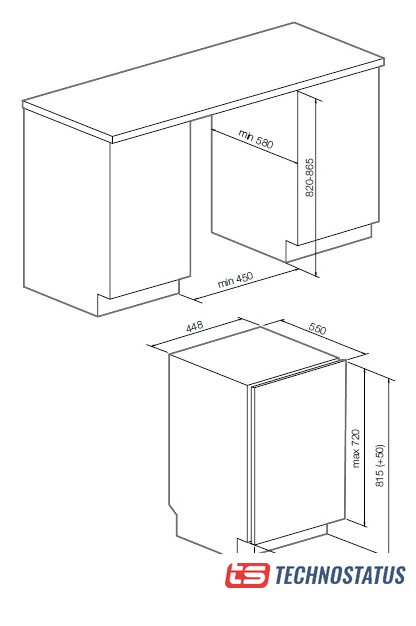 min 580
820-865
min 450
448
550
max 720
815 (+50)
ts TECHNOSTATUS