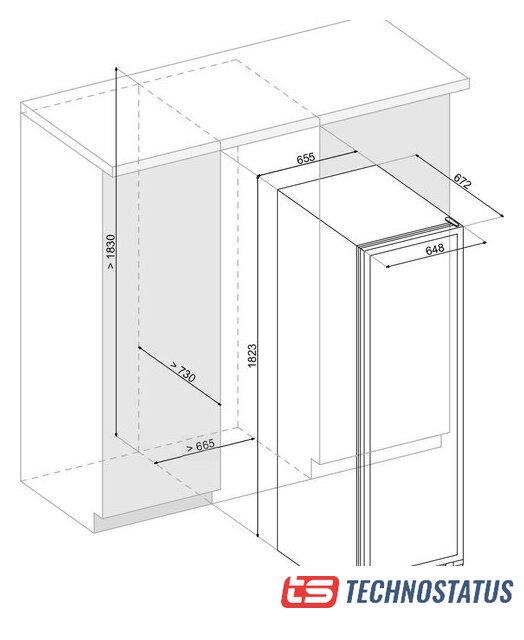 655

672

648

> 1830

1823

> 730

> 665

ts TECHNOSTATUS