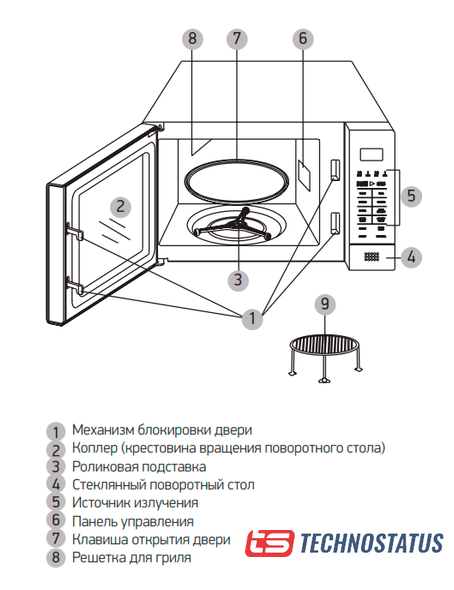 8 7 6

2

5

4

3

1

9

1 Механизм блокировки двери
2 Коплер (крестовина вращения поворотного стола)
3 Роликовая подставка
4 Стеклянный поворотный стол
5 Источник излучения
6 Панель управления
7 Клавиша открытия двери
8 Решетка для гриля

ts TECHNOSTATUS