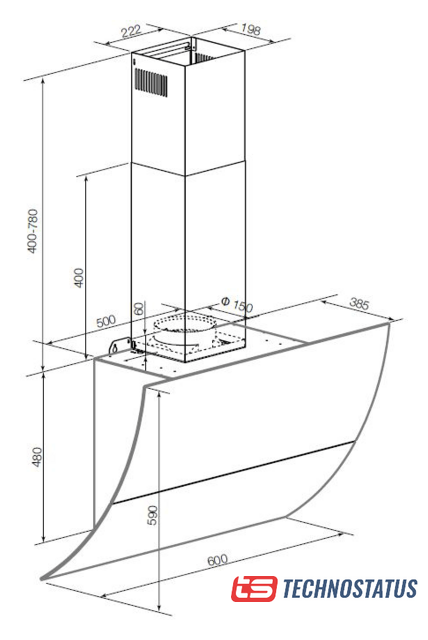 222
198
400-780
400
500
60
Φ 150
385
480
590
600
ts TECHNOSTATUS