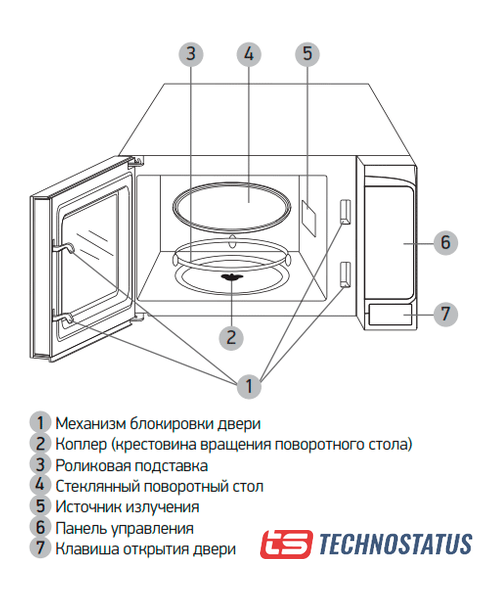 3
4
5
6
7
2
1

1 Механизм блокировки двери
2 Коплер (крестовина вращения поворотного стола)
3 Роликовая подставка
4 Стеклянный поворотный стол
5 Источник излучения
6 Панель управления
7 Клавиша открытия двери

ts TECHNOSTATUS