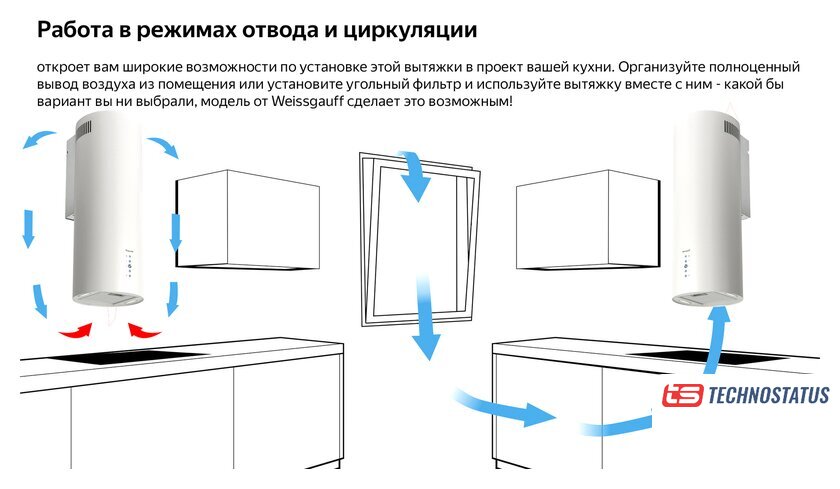 Работа в режимах отвода и циркуляции

откроет вам широкие возможности по установке этой вытяжки в проект вашей кухни. Организуйте полноценный вывод воздуха из помещения или установите угольный фильтр и используйте вытяжку вместе с ним - какой бы вариант вы ни выбрали, модель от Weissgauff сделает это возможным!

ts TECHNOSTATUS