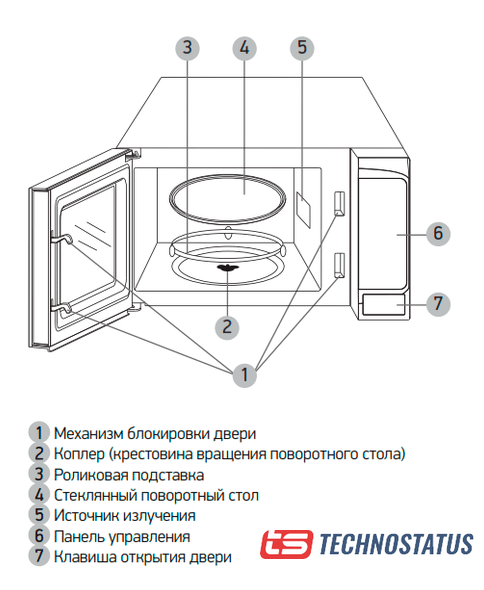 3
4
5
6
7
2
1

1 Механизм блокировки двери
2 Коплер (крестовина вращения поворотного стола)
3 Роликовая подставка
4 Стеклянный поворотный стол
5 Источник излучения
6 Панель управления
7 Клавиша открытия двери

ts TECHNOSTATUS