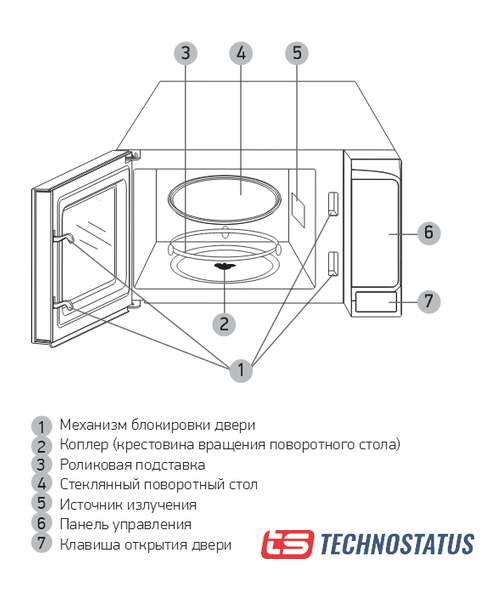 3
4
5
6
7
2
1

1 Механизм блокировки двери
2 Коплер (крестовина вращения поворотного стола)
3 Роликовая подставка
4 Стеклянный поворотный стол
5 Источник излучения
6 Панель управления
7 Клавиша открытия двери

ts TECHNOSTATUS