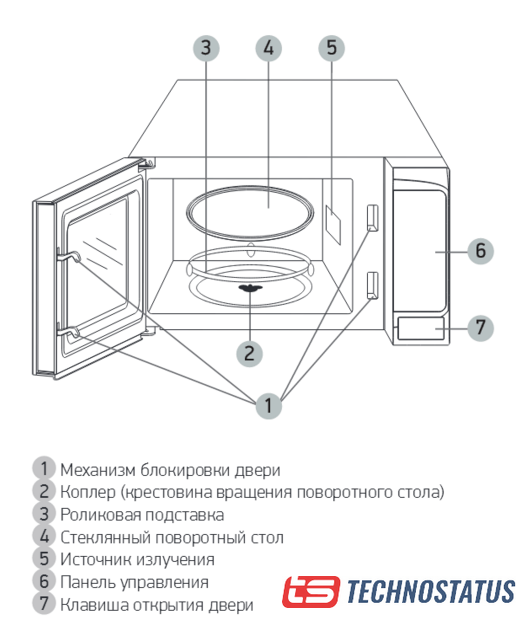 3
4
5
6
7
2
1

1 Механизм блокировки двери
2 Коплер (крестовина вращения поворотного стола)
3 Роликовая подставка
4 Стеклянный поворотный стол
5 Источник излучения
6 Панель управления
7 Клавиша открытия двери

ts TECHNOSTATUS