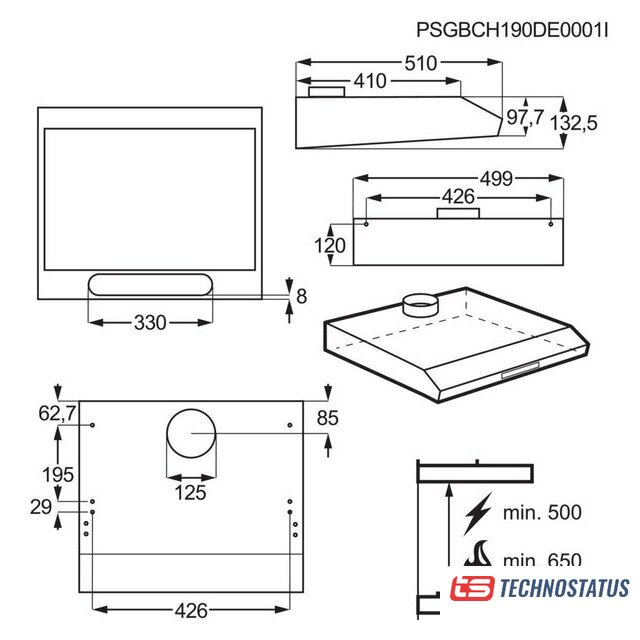 PSGBCH190DE0001I

510
410
97,7
132,5

499
426
120

8
330

62,7
85
195
125
29
426

min. 500
min. 650

ts TECHNOSTATUS