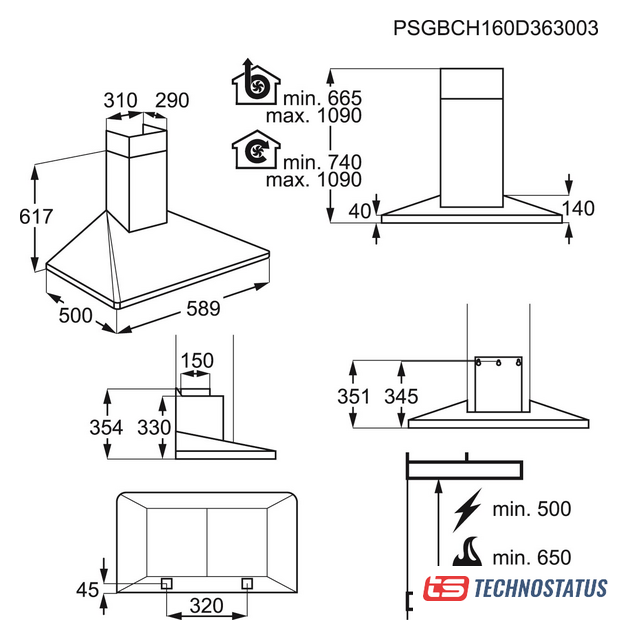 PSGBCH160D363003

310 290

617

500 589

min. 665
max. 1090

min. 740
max. 1090

40 140

150

354 330

351 345

45

320

min. 500

min. 650

ts TECHNOSTATUS