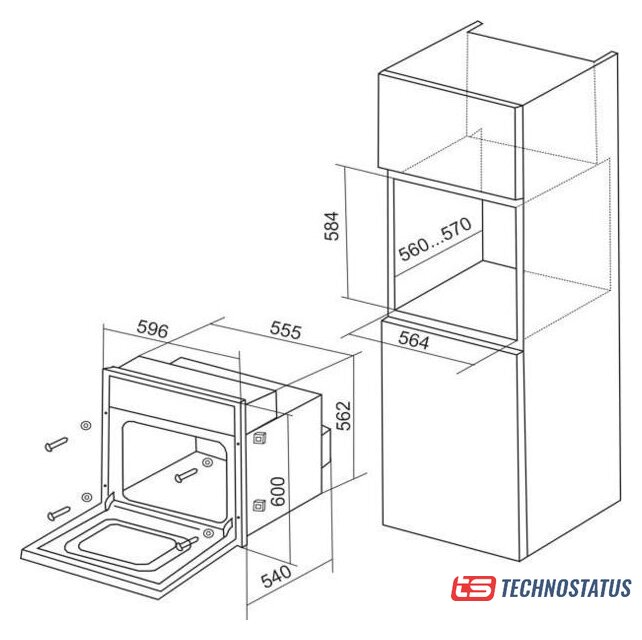 584
560...570
564
596
555
562
600
540
ts TECHNOSTATUS