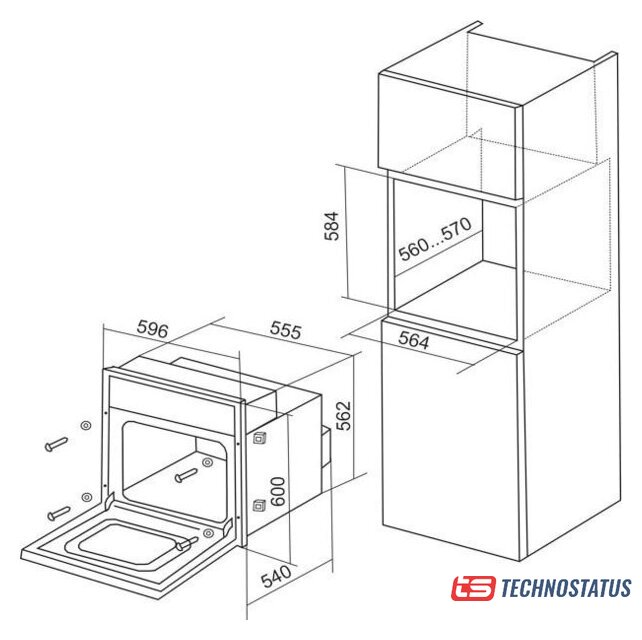 584
560...570
564
596
555
562
600
540
ts TECHNOSTATUS