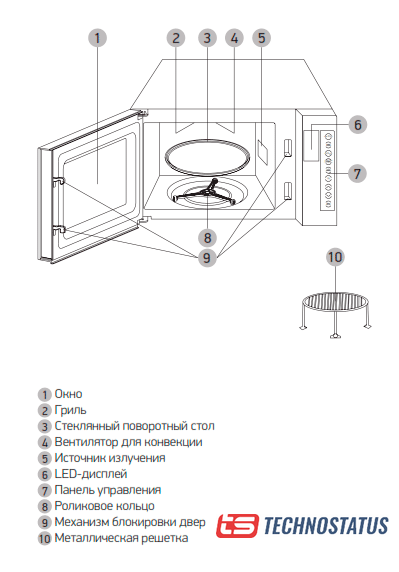 1
2
3
4
5
6
7
8
9
10

1 Окно
2 Гриль
3 Стеклянный поворотный стол
4 Вентилятор для конвекции
5 Источник излучения
6 LED-дисплей
7 Панель управления
8 Роликовое кольцо
9 Механизм блокировки двер
10 Металлическая решетка

ts TECHNOSTATUS