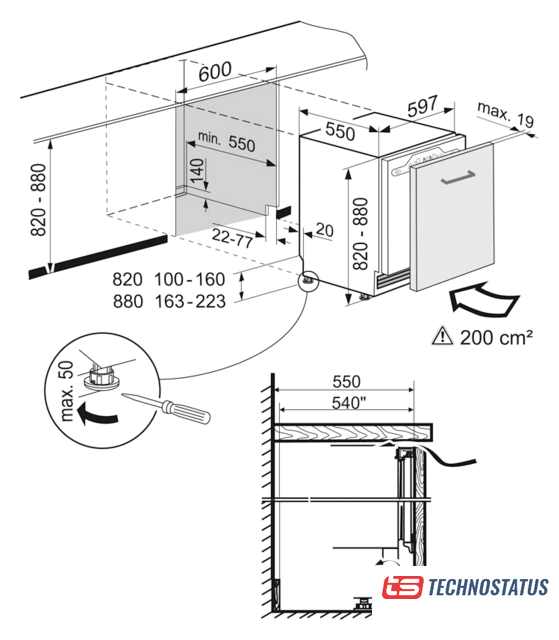 600
597
max. 19
550
min. 550
140
820 - 880
820 - 880
22-77
20
820 100-160
880 163-223
200 cm²
max. 50
550
540"
TECHNOSTATUS