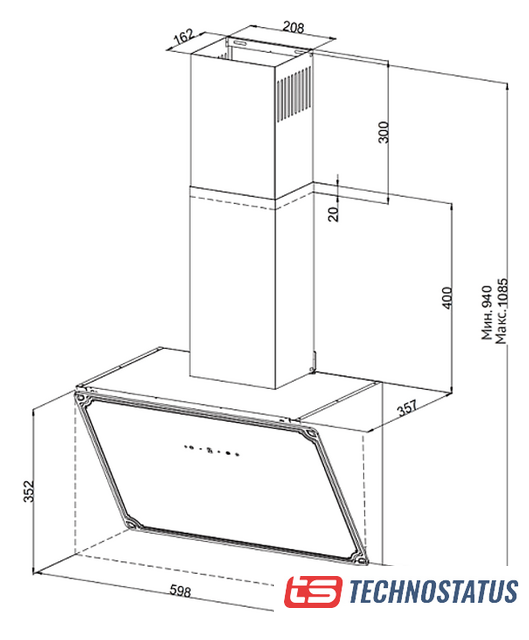 162
208
300
20
400
Мин. 940
Макс. 1085
357
352
598
ts TECHNOSTATUS