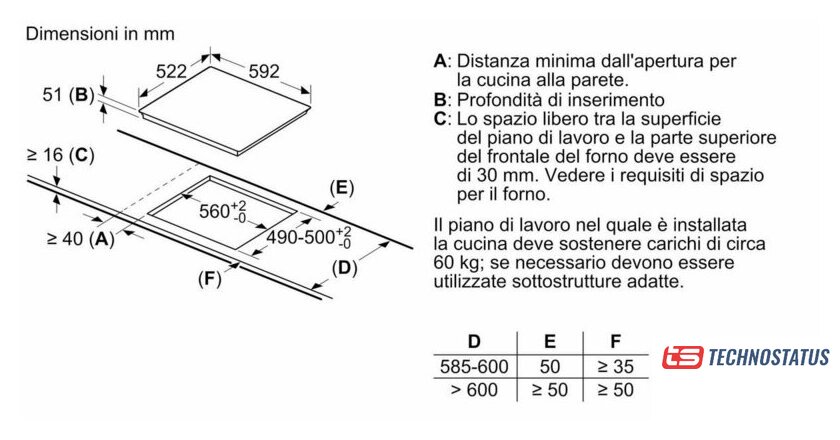 Dimensioni in mm

522
592
51 (B)
≥ 16 (C)
(E)
$560^{+2}_{-0}$
$490\text{-}500^{+2}_{-0}$
≥ 40 (A)
(D)
(F)

A: Distanza minima dall'apertura per la cucina alla parete.
B: Profondità di inserimento
C: Lo spazio libero tra la superficie del piano di lavoro e la parte superiore del frontale del forno deve essere di 30 mm. Vedere i requisiti di spazio per il forno.

Il piano di lavoro nel quale è installata la cucina deve sostenere carichi di circa 60 kg; se necessario devono essere utilizzate sottostrutture adatte.

| D | E | F |
|---|---|---|
| 585-600 | 50 | ≥ 35 |
| > 600 | ≥ 50 | ≥ 50 |

ts TECHNOSTATUS