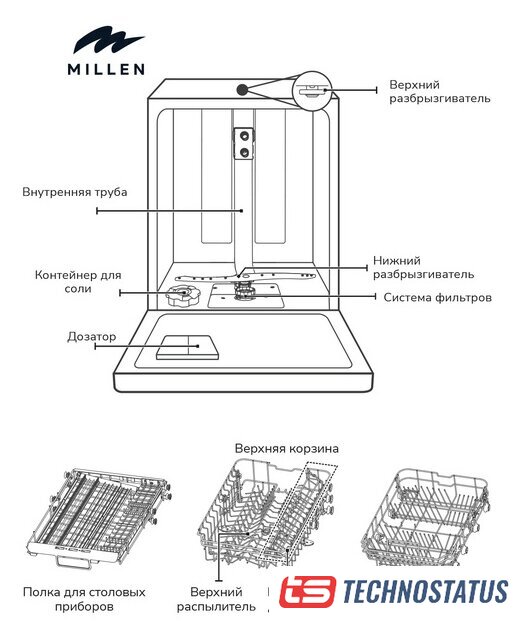 MILLEN

Верхний разбрызгиватель

Внутренняя труба

Нижний разбрызгиватель

Контейнер для соли

Система фильтров

Дозатор

Верхняя корзина

Полка для столовых приборов

Верхний распылитель

ts TECHNOSTATUS