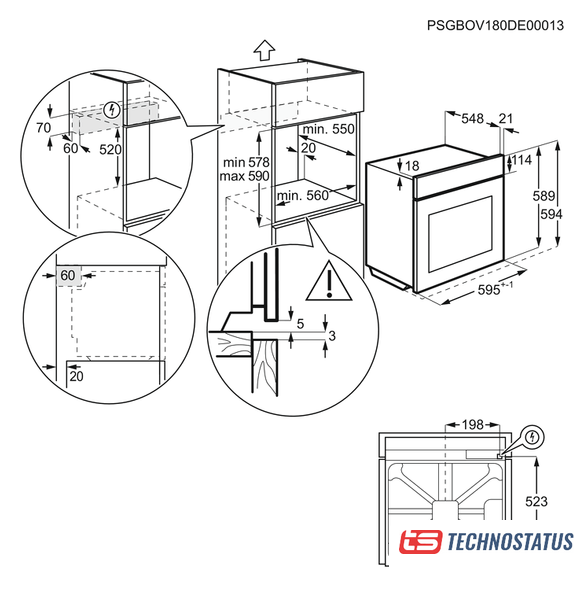 PSGBOV180DE00013

70
60
520
60
20
min 578
max 590
min. 550
20
min. 560
5
3
548
21
18
114
589
594
$595^{+-1}$
198
523
TECHNOSTATUS