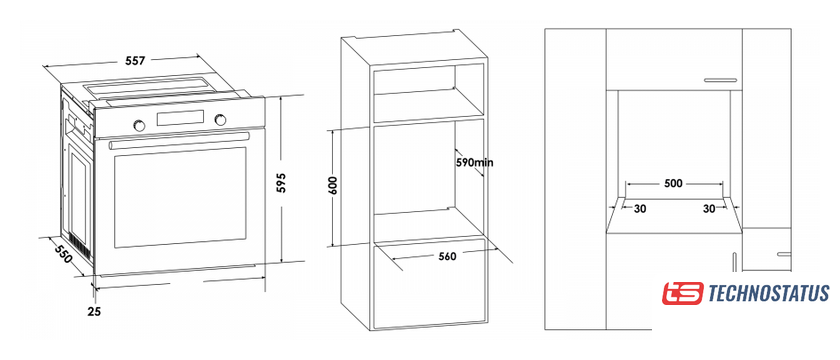 557
595
550
25
600
590min
560
500
30
30
ts TECHNOSTATUS