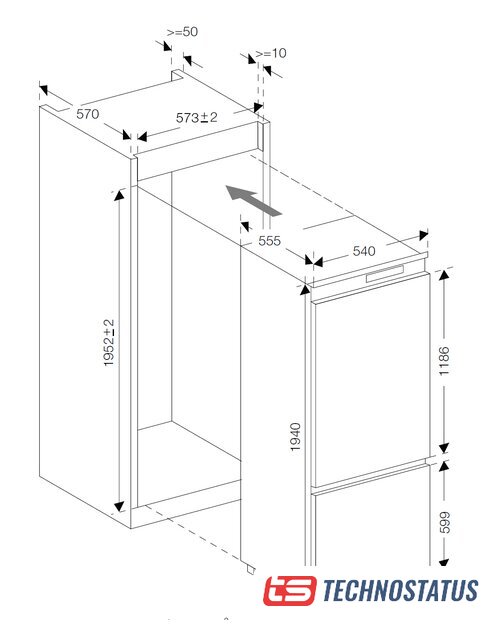 >=50

>=10

570

573±2

555

540

1952±2

1940

1186

599

ts TECHNOSTATUS