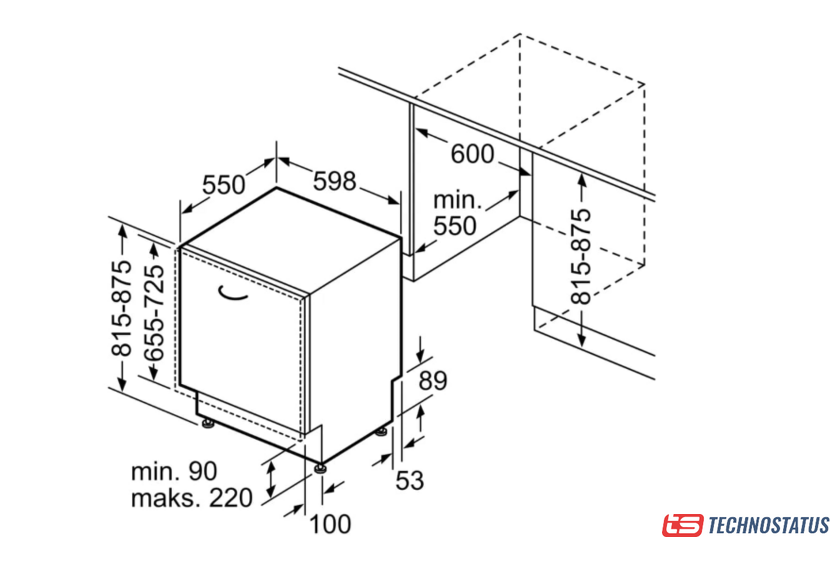 600
min.
550
815-875
550
598
815-875
655-725
89
53
min. 90
maks. 220
100
ts TECHNOSTATUS