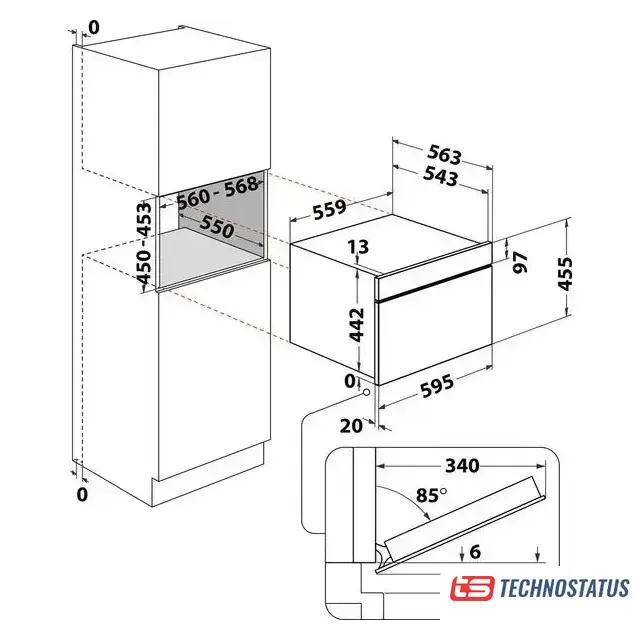 0
560 - 568
450 - 453
550
0
563
543
559
13
97
455
442
0
595
20
340
85°
6
ts TECHNOSTATUS