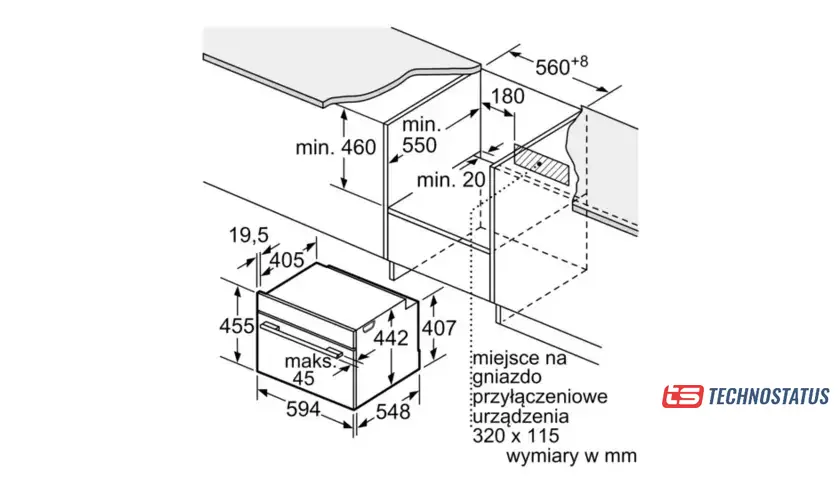 $560^{+8}$
180
min. 460
min. 550
min. 20
19,5
405
455
442
407
maks. 45
594
548
miejsce na gniazdo przyłączeniowe urządzenia 320 x 115
wymiary w mm
ts TECHNOSTATUS