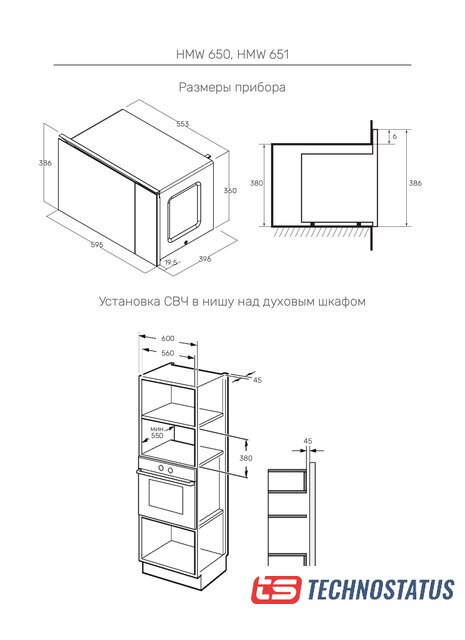 HMW 650, HMW 651

Размеры прибора

553

386

360

595

19.5

396

6

380

386

Установка СВЧ в нишу над духовым шкафом

600

560

45

мин. 550

380

45

ts TECHNOSTATUS