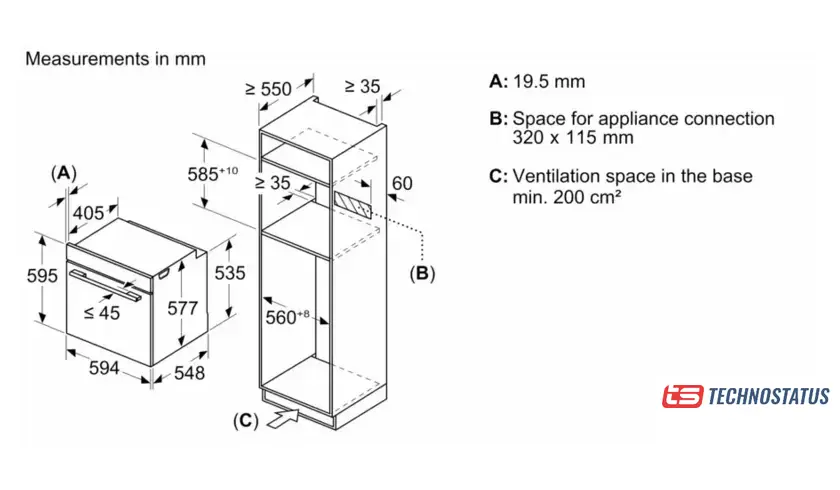 Measurements in mm

(A)

405

595

≤ 45

577

535

594

548

≥ 550

≥ 35

$585^{+10}$

≥ 35

60

(B)

$560^{+8}$

(C)

A: 19.5 mm

B: Space for appliance connection 320 x 115 mm

C: Ventilation space in the base min. 200 cm²

ts TECHNOSTATUS