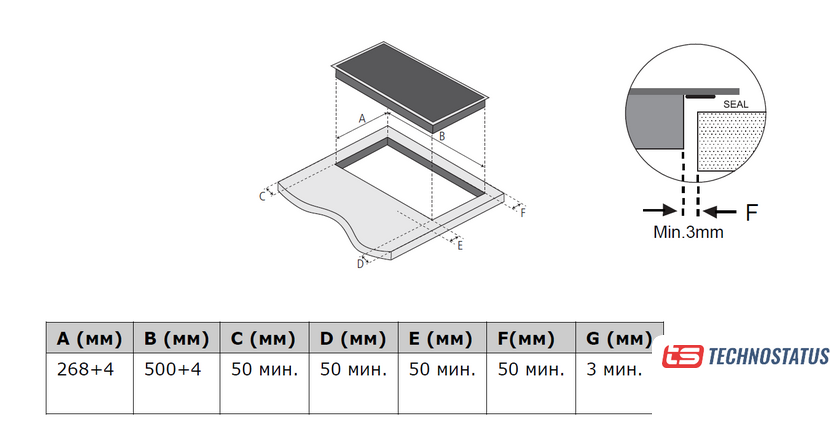 A

B

C

D

E

F

SEAL

F

Min.3mm

| A (мм) | B (мм) | C (мм) | D (мм) | E (мм) | F(мм) | G (мм) |
|---|---|---|---|---|---|---|
| 268+4 | 500+4 | 50 мин. | 50 мин. | 50 мин. | 50 мин. | 3 мин. |

ts TECHNOSTATUS