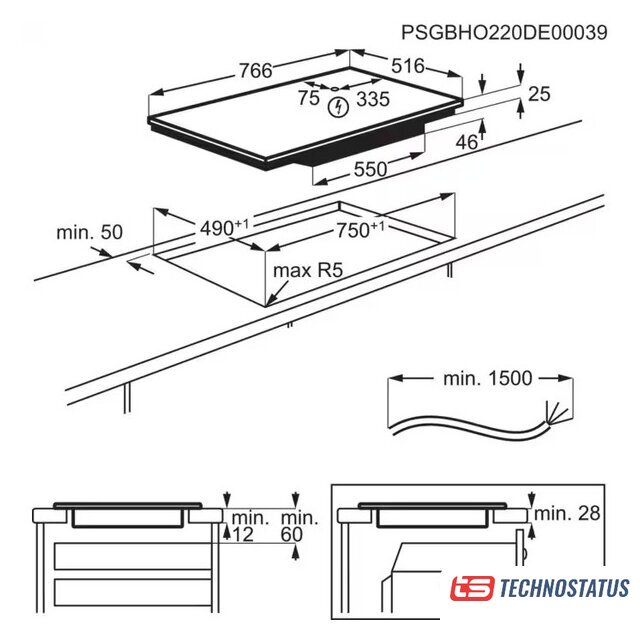 PSGBHO220DE00039

766
516
75
335
25
46
550

min. 50
$490^{+1}$
$750^{+1}$
max R5

min. 1500

min.
12
min.
60

min. 28

ts TECHNOSTATUS