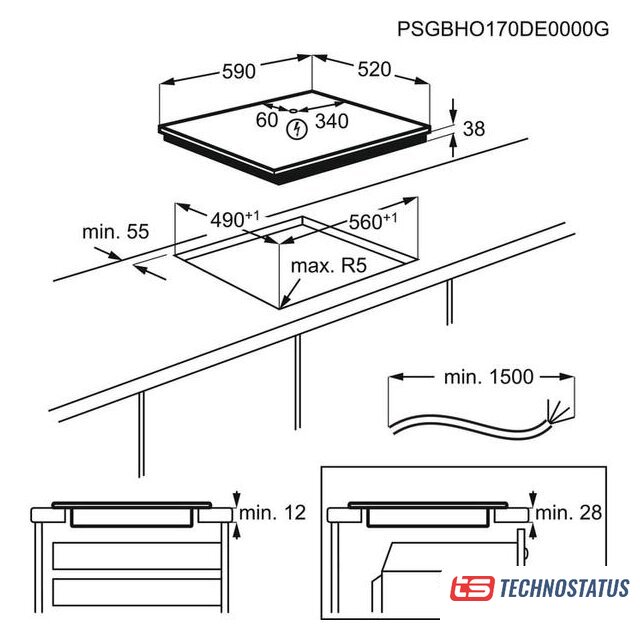 PSGBHO170DE0000G

590
520
60
340
38

$490^{+1}$
$560^{+1}$
min. 55
max. R5

min. 1500

min. 12
min. 28

ts TECHNOSTATUS