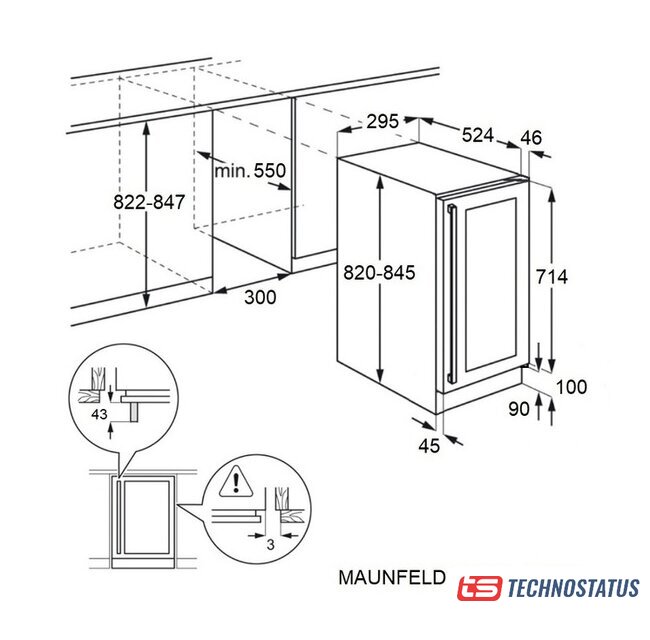 295
524
46
min. 550
822-847
820-845
714
300
100
90
45
43
3
MAUNFELD
ts TECHNOSTATUS