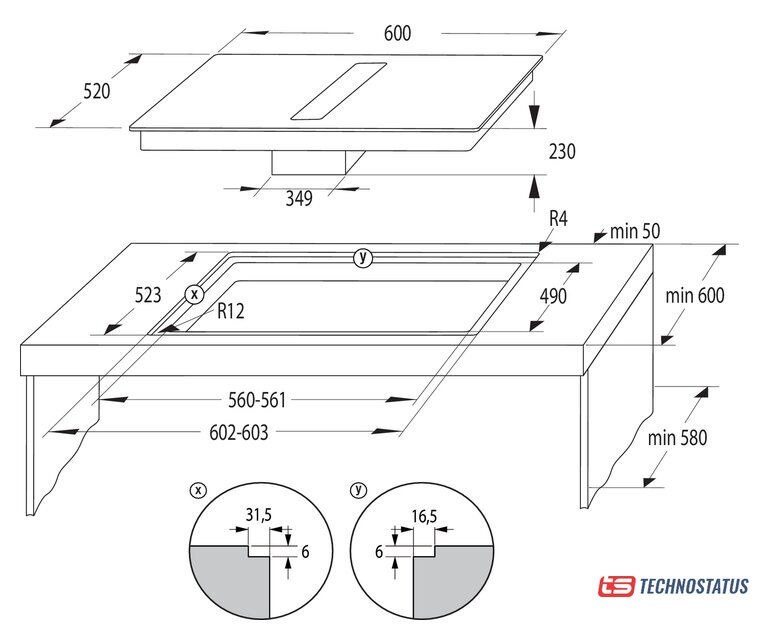 600
520
230
349
R4
min 50
y
523
x
R12
490
min 600
560-561
602-603
min 580
x
31,5
6
y
16,5
6
ts TECHNOSTATUS