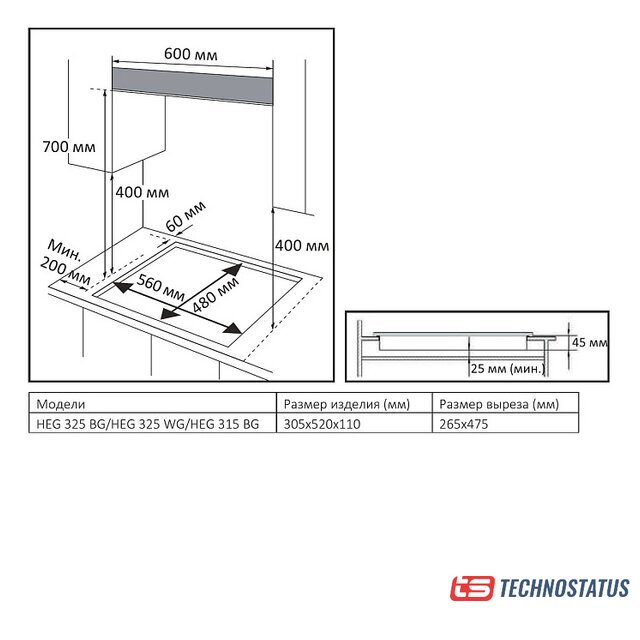 600 мм

700 мм

400 мм

60 мм

Мин. 200 мм

560 мм

480 мм

400 мм

45 мм

25 мм (мин.)

| Модели | Размер изделия (мм) | Размер выреза (мм) |
|---|---|---|
| HEG 325 BG/HEG 325 WG/HEG 315 BG | 305x520x110 | 265x475 |

ts TECHNOSTATUS