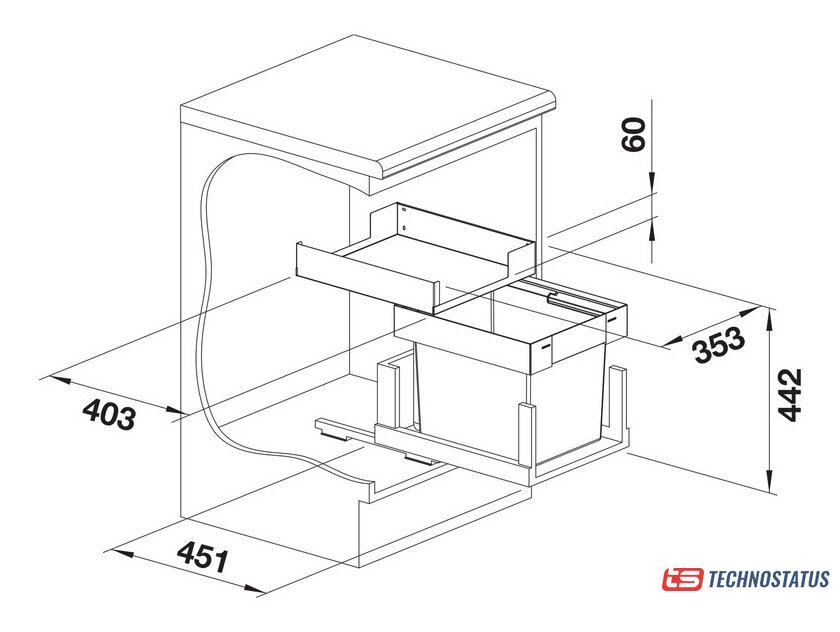 60

353

442

403

451

ts TECHNOSTATUS