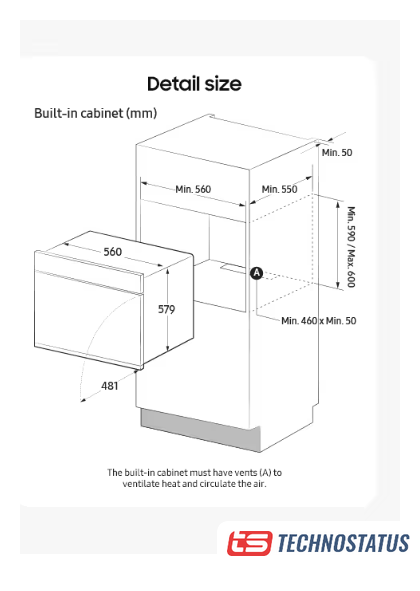 Detail size

Built-in cabinet (mm)

Min. 50

Min. 560

Min. 550

Min. 590 / Max. 600

560

A

579

Min. 460 x Min. 50

481

The built-in cabinet must have vents (A) to ventilate heat and circulate the air.

ts TECHNOSTATUS