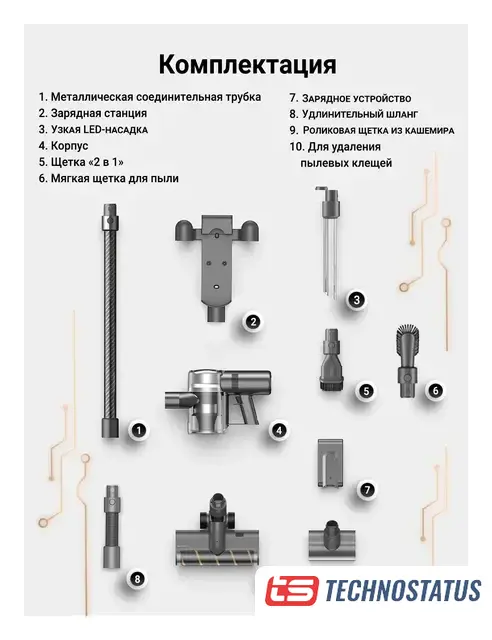 Комплектация

1. Металлическая соединительная трубка
2. Зарядная станция
3. Узкая LED-насадка
4. Корпус
5. Щетка «2 в 1»
6. Мягкая щетка для пыли

7. Зарядное устройство
8. Удлинительный шланг
9. Роликовая щетка из кашемира
10. Для удаления пылевых клещей

3

2

5

6

1

4

7

8

ts TECHNOSTATUS