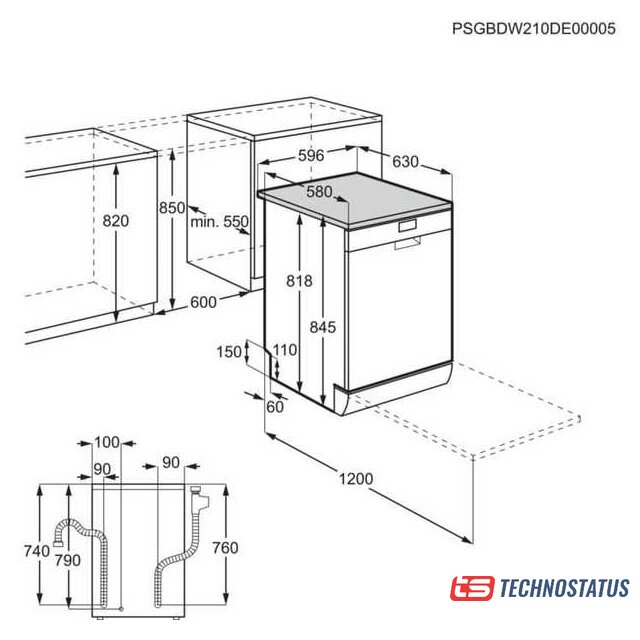 PSGBDW210DE00005

596
630
580
820
850
min. 550
818
845
600
150
110
60
1200
100
90
90
740
790
760

ts TECHNOSTATUS