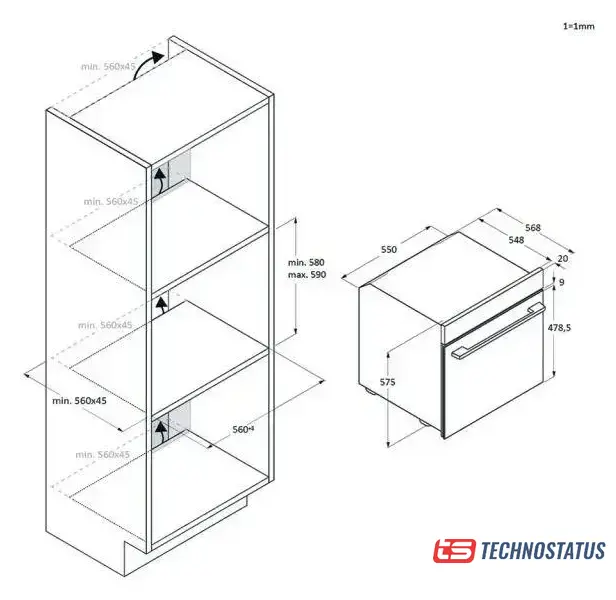 1=1mm

min. 560x45

min. 560x45

min. 580
max. 590

min. 560x45

min. 560x45

$560^{+4}$

min. 560x45

550

568

548

20

9

478,5

575

ts TECHNOSTATUS