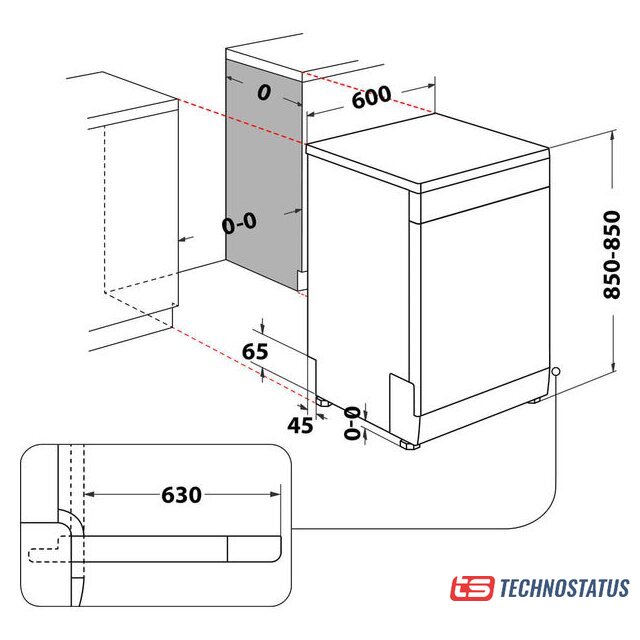 0
600
0-0
850-850
65
45
0-0
630
ts TECHNOSTATUS