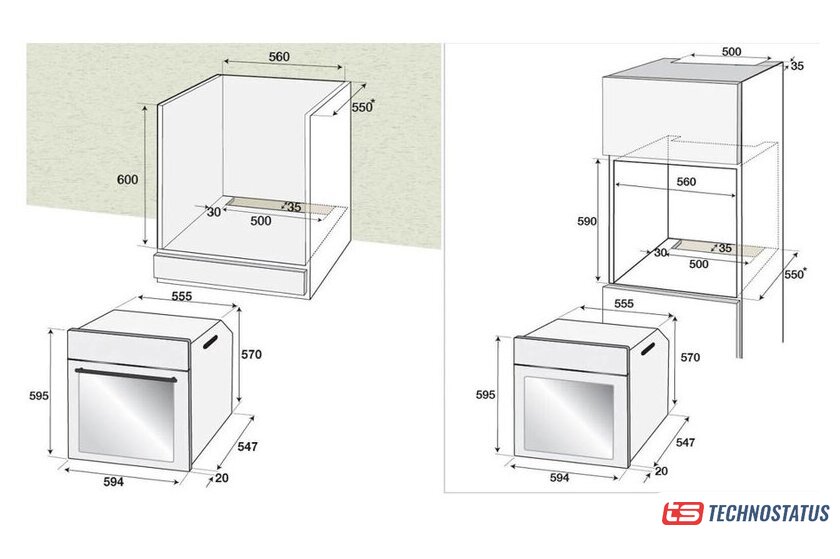 560
550*
600
30
35
500
555
570
595
547
594
20

500
35
560
590
30
35
500
550*
555
570
595
547
594
20

ts TECHNOSTATUS