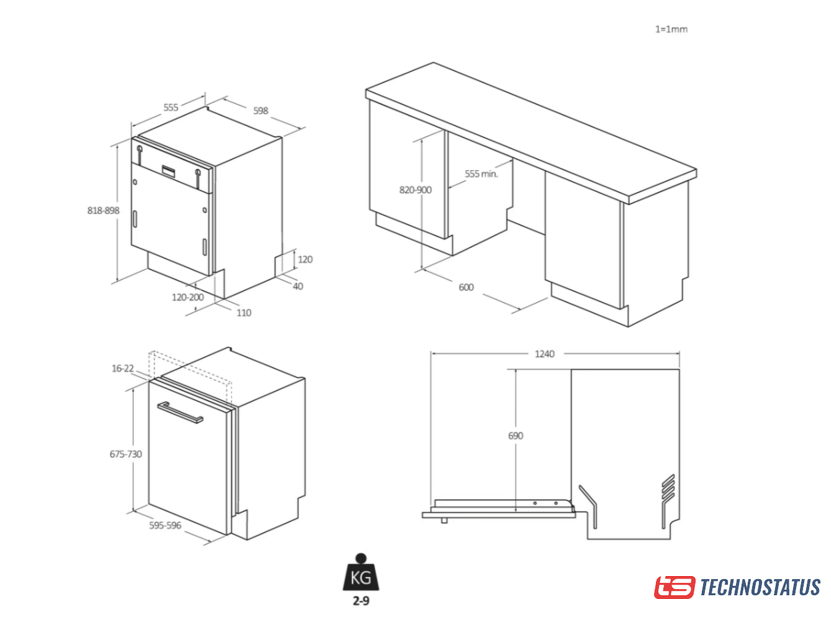 1=1mm

555
598
818-898
120
40
120-200
110

820-900
555 min.
600

16-22
675-730
595-596

1240
690

KG
2-9

ts TECHNOSTATUS