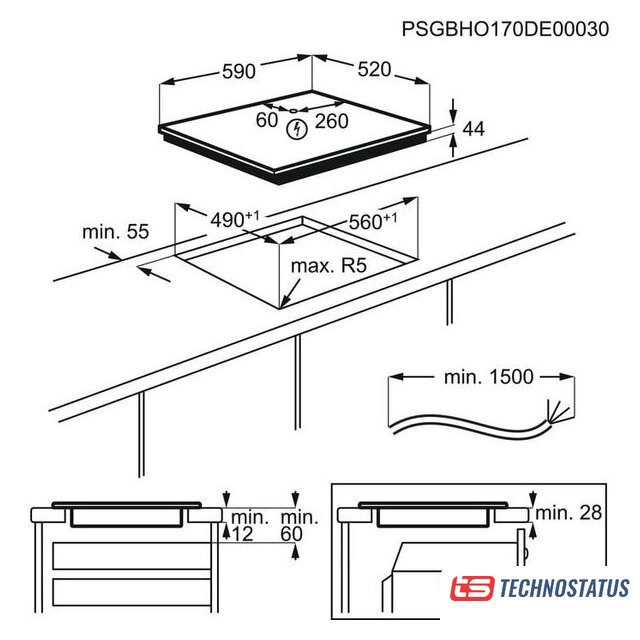 PSGBHO170DE00030

590

520

60

260

44

$490^{+1}$

$560^{+1}$

min. 55

max. R5

min. 1500

min. 12

min. 60

min. 28

ts TECHNOSTATUS