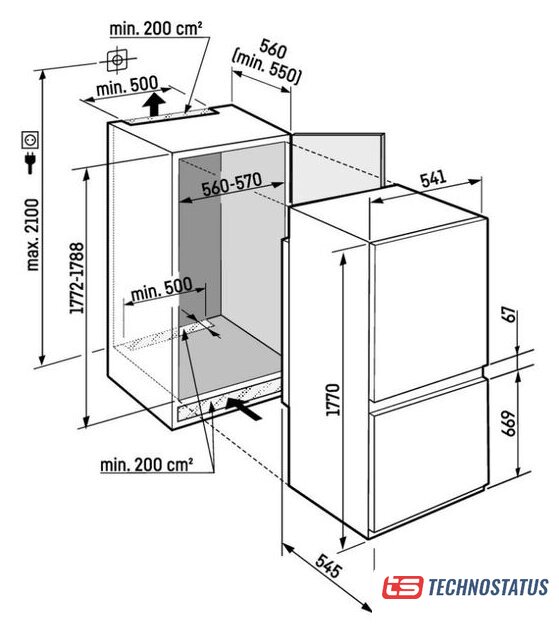 min. 200 cm²
560 (min. 550)
min. 500
max. 2100
1772-1788
560-570
541
min. 500
67
1770
669
min. 200 cm²
545
ts TECHNOSTATUS