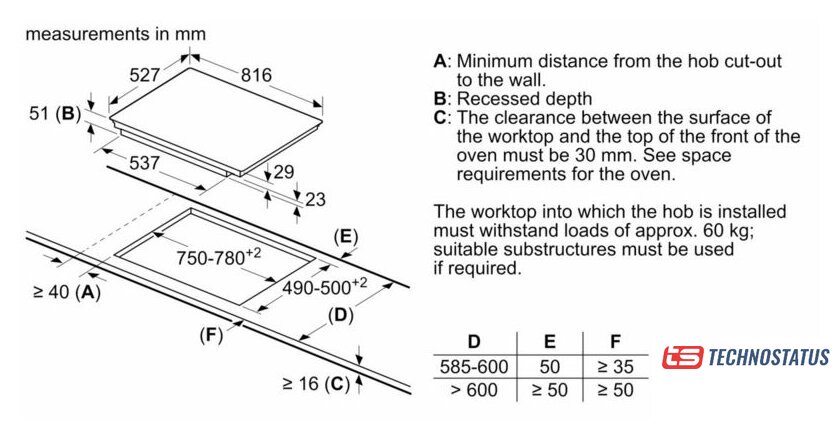 measurements in mm

527
816
51 (B)
537
29
23
(E)
750-780$^{+2}$
490-500$^{+2}$
≥ 40 (A)
(D)
(F)
≥ 16 (C)

A: Minimum distance from the hob cut-out to the wall.
B: Recessed depth
C: The clearance between the surface of the worktop and the top of the front of the oven must be 30 mm. See space requirements for the oven.

The worktop into which the hob is installed must withstand loads of approx. 60 kg; suitable substructures must be used if required.

| D | E | F |
|---|---|---|
| 585-600 | 50 | ≥ 35 |
| > 600 | ≥ 50 | ≥ 50 |

ts TECHNOSTATUS