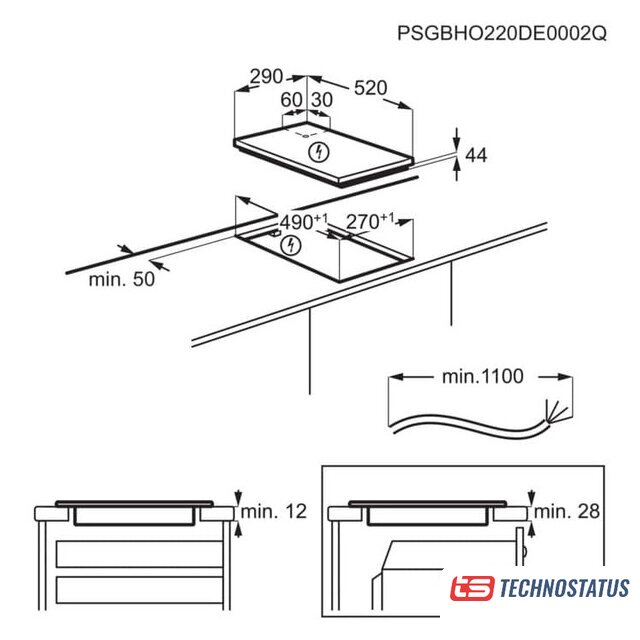 PSGBHO220DE0002Q

290
520
60
30
44

$490^{+1}$
$270^{+1}$
min. 50

min.1100

min. 12
min. 28

ts TECHNOSTATUS