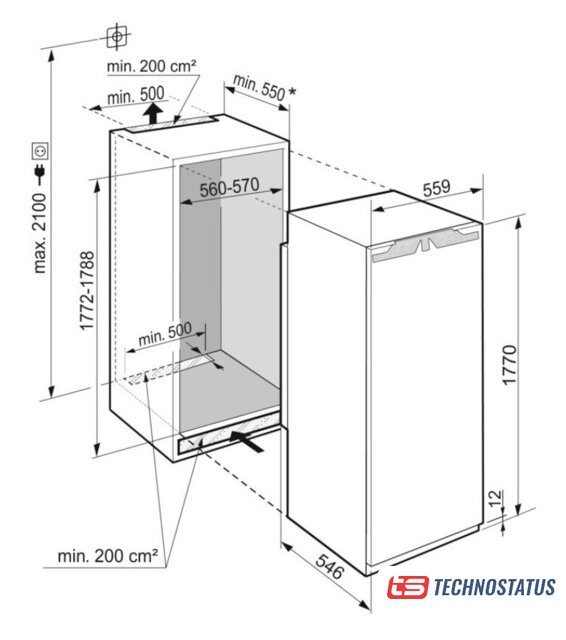 min. 200 cm²
min. 500
min. 550 *
max. 2100
560-570
559
1772-1788
min. 500
1770
12
min. 200 cm²
546
ts TECHNOSTATUS