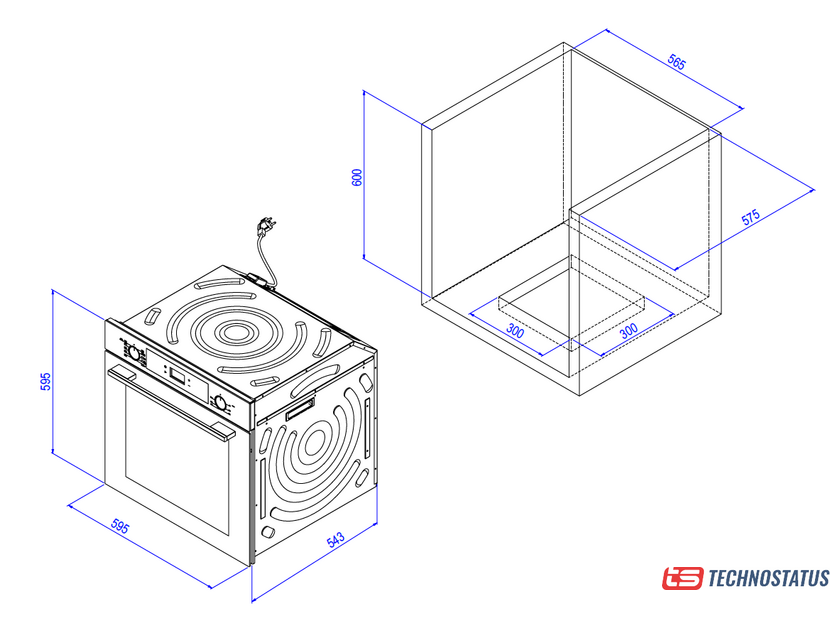 565
600
575
300
300
595
595
543
ts TECHNOSTATUS