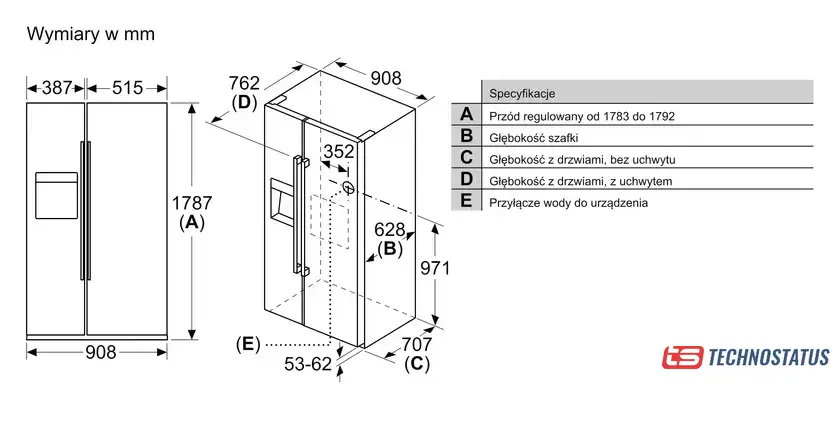 Wymiary w mm

387
515
1787
(A)
908

762
(D)
908
352
628
(B)
971
(E)
53-62
707
(C)

|   | Specyfikacje |
|---|---|
| A | Przód regulowany od 1783 do 1792 |
| B | Głębokość szafki |
| C | Głębokość z drzwiami, bez uchwytu |
| D | Głębokość z drzwiami, z uchwytem |
| E | Przyłącze wody do urządzenia |

ts TECHNOSTATUS