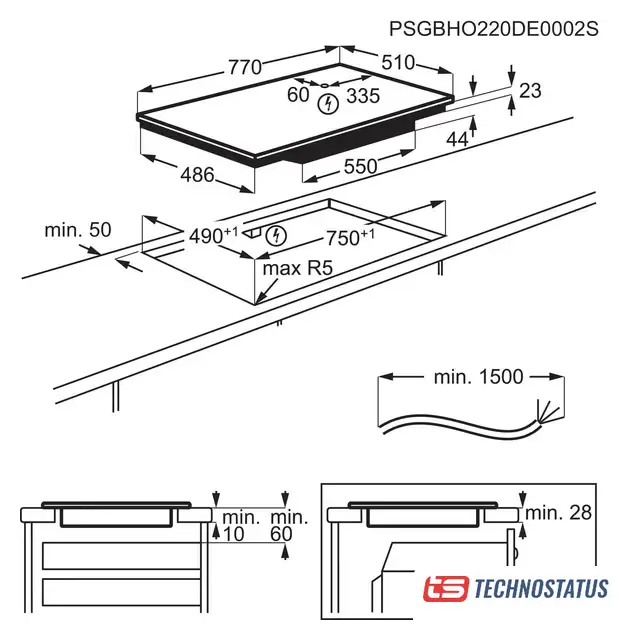 PSGBHO220DE0002S

770
510
60
335
23
44
486
550

min. 50
$490^{+1}$
$750^{+1}$
max R5

min. 1500

min. 10
min. 60

min. 28

ts TECHNOSTATUS