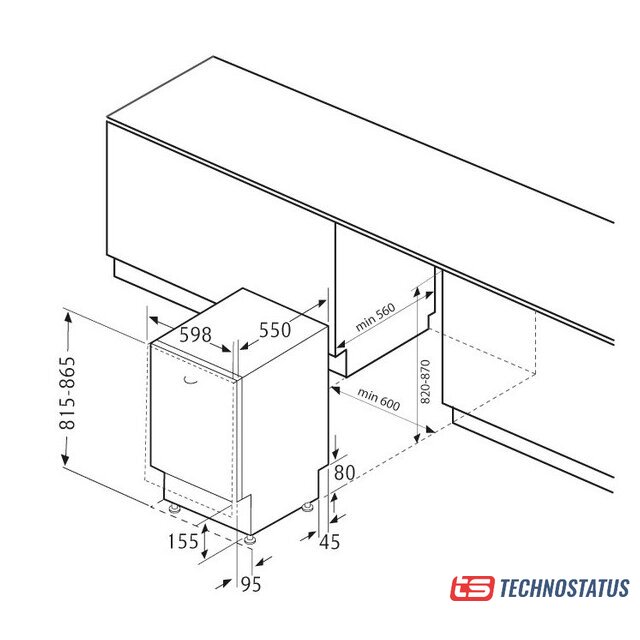 815-865
598
550
min 560
820-870
min 600
80
155
45
95
ts TECHNOSTATUS